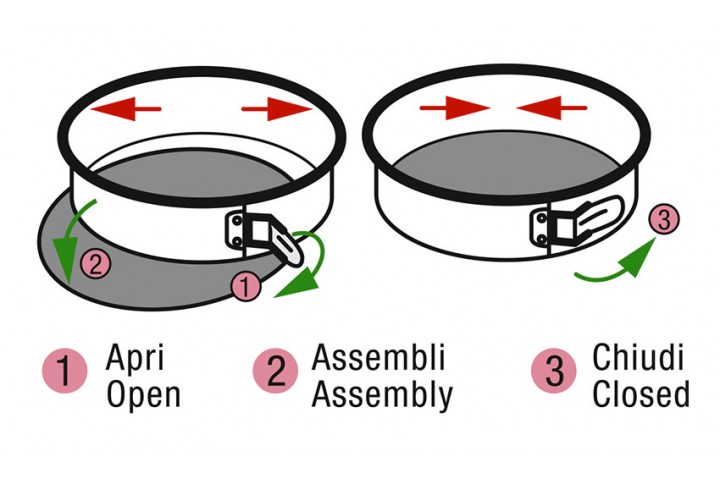 2
1
3

1 Apri Open
2 Assembli Assembly
3 Chiudi Closed